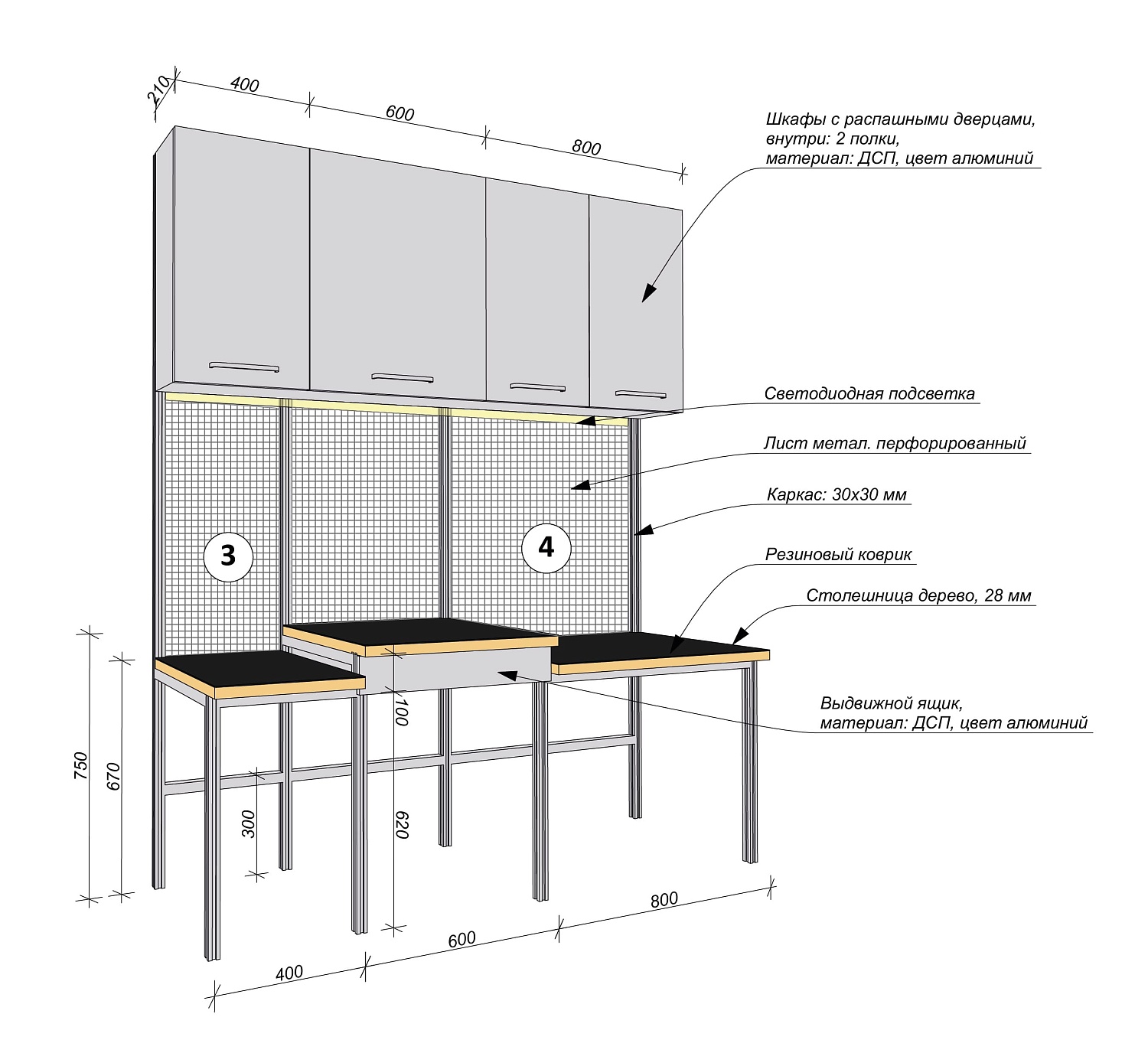 210
400
600
800

Шкафы с распашными дверцами,
внутри: 2 полки,
материал: ДСП, цвет алюминий

Светодиодная подсветка

Лист метал. перфорированный

Каркас: 30х30 мм

3

4

Резиновый коврик

Столешница дерево, 28 мм

Выдвижной ящик,
материал: ДСП, цвет алюминий

750
670
300
100
620

400
600
800